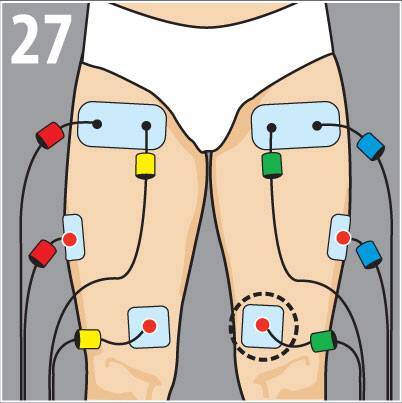 27